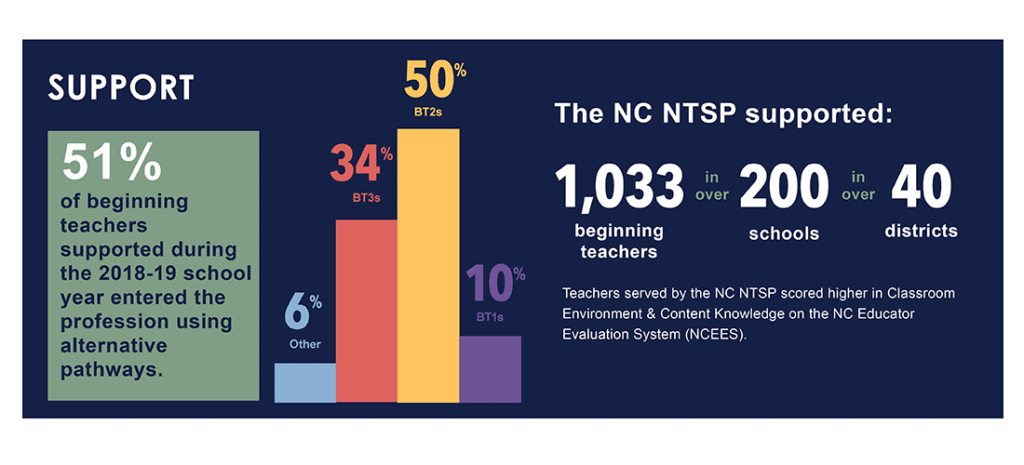 SUPPORT

51%
of beginning teachers supported during the 2018-19 school year entered the profession using alternative pathways.

6%
Other

34%
BT3s

50%
BT2s

10%
BT1s

The NC NTSP supported:

1,033
beginning teachers

in over

200
schools

in over

40
districts

Teachers served by the NC NTSP scored higher in Classroom Environment & Content Knowledge on the NC Educator Evaluation System (NCEES).